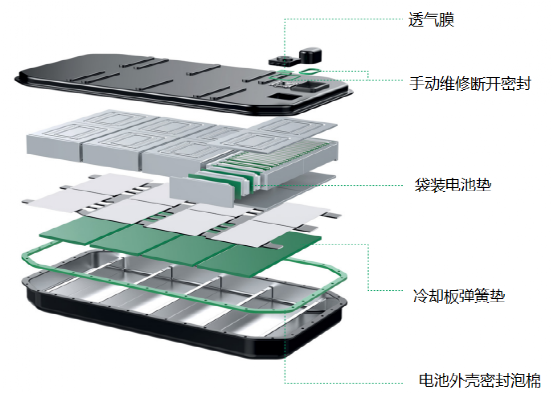 透气膜

手动维修断开密封

袋装电池垫

冷却板弹簧垫

电池外壳密封泡棉